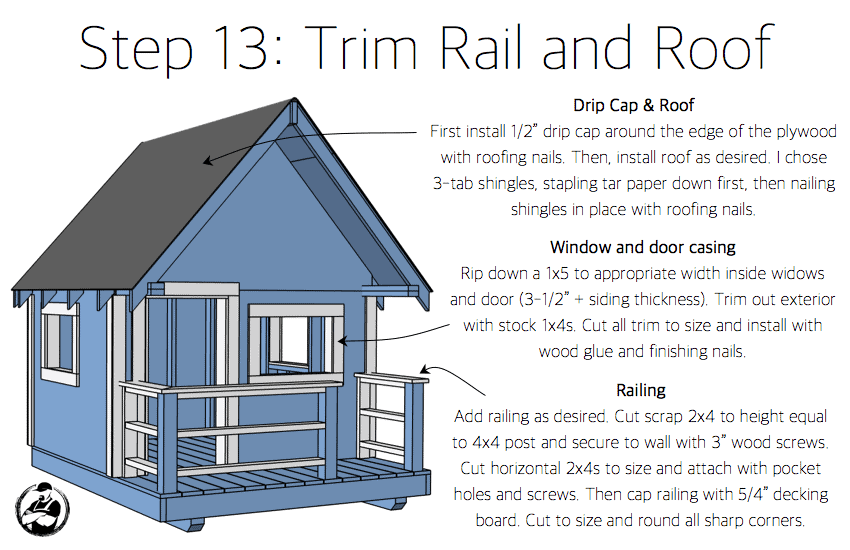 Step 13: Trim Rail and Roof

Drip Cap & Roof
First install 1/2" drip cap around the edge of the plywood with roofing nails. Then, install roof as desired. I chose 3-tab shingles, stapling tar paper down first, then nailing shingles in place with roofing nails.

Window and door casing
Rip down a 1x5 to appropriate width inside widows and door (3-1/2" + siding thickness). Trim out exterior with stock 1x4s. Cut all trim to size and install with wood glue and finishing nails.

Railing
Add railing as desired. Cut scrap 2x4 to height equal to 4x4 post and secure to wall with 3" wood screws. Cut horizontal 2x4s to size and attach with pocket holes and screws. Then cap railing with 5/4" decking board. Cut to size and round all sharp corners.